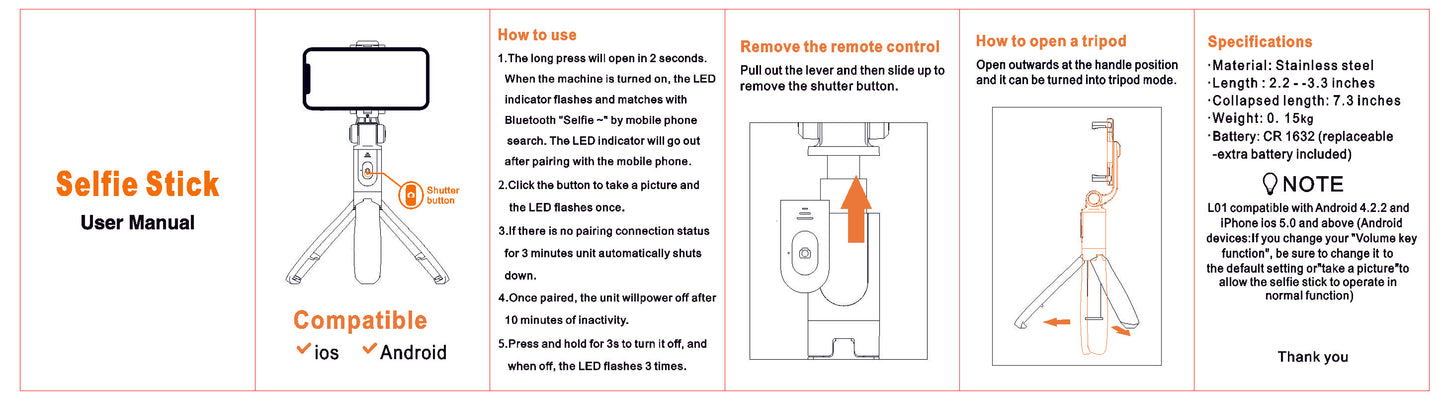 Selfie Stick
User Manual

Shutter button

Compatible
ios Android

How to use
1.The long press will open in 2 seconds. When the machine is turned on, the LED indicator flashes and matches with Bluetooth "Selfie ~" by mobile phone search. The LED indicator will go out after pairing with the mobile phone.
2.Click the button to take a picture and the LED flashes once.
3.If there is no pairing connection status for 3 minutes unit automatically shuts down.
4.Once paired, the unit willpower off after 10 minutes of inactivity.
5.Press and hold for 3s to turn it off, and when off, the LED flashes 3 times.

Remove the remote control
Pull out the lever and then slide up to remove the shutter button.

How to open a tripod
Open outwards at the handle position and it can be turned into tripod mode.

Specifications
·Material: Stainless steel
·Length : 2.2 - -3.3 inches
·Collapsed length: 7.3 inches
·Weight: 0. 15kg
·Battery: CR 1632 (replaceable -extra battery included)

NOTE
L01 compatible with Android 4.2.2 and iPhone ios 5.0 and above (Android devices:If you change your "Volume key function", be sure to change it to the default setting or"take a picture"to allow the selfie stick to operate in normal function)

Thank you